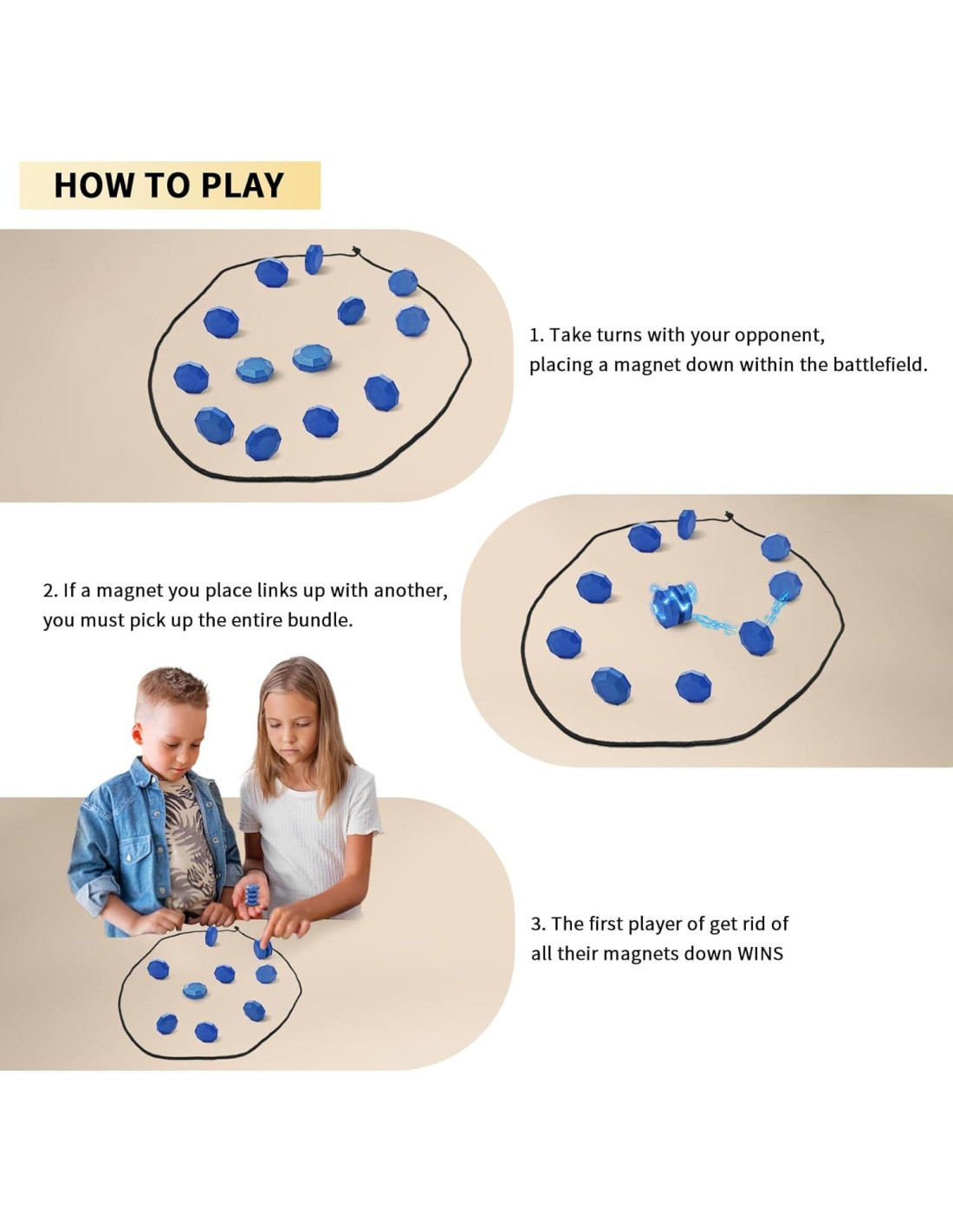 HOW TO PLAY

1. Take turns with your opponent, placing a magnet down within the battlefield.

2. If a magnet you place links up with another, you must pick up the entire bundle.

3. The first player of get rid of all their magnets down WINS