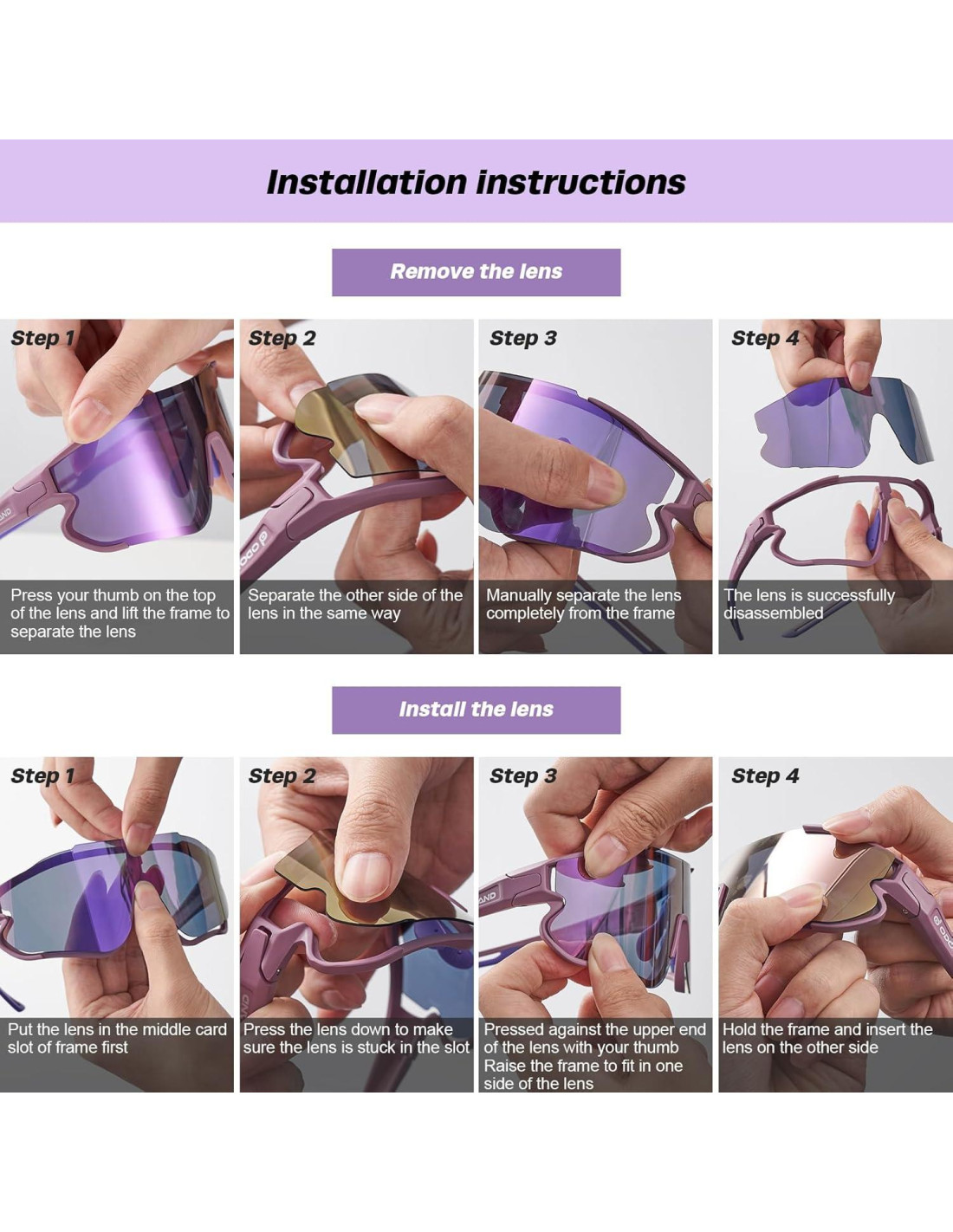 Installation instructions

Remove the lens

Step 1

Press your thumb on the top of the lens and lift the frame to separate the lens

Step 2

Separate the other side of the lens in the same way

Step 3

Manually separate the lens completely from the frame

Step 4

The lens is successfully disassembled

Install the lens

Step 1

Put the lens in the middle card slot of frame first

Step 2

Press the lens down to make sure the lens is stuck in the slot

Step 3

Pressed against the upper end of the lens with your thumb Raise the frame to fit in one side of the lens

Step 4

Hold the frame and insert the lens on the other side