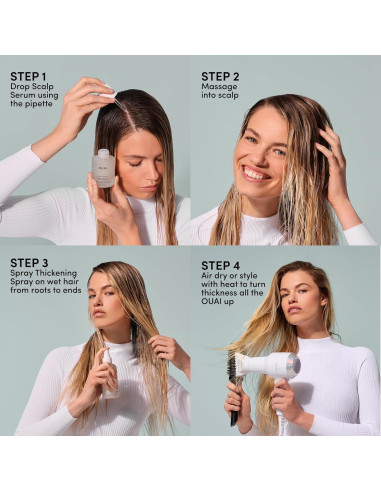 STEP 1
Drop Scalp Serum using the pipette

STEP 2
Massage into scalp

STEP 3
Spray Thickening Spray on wet hair from roots to ends

STEP 4
Air dry or style with heat to turn thickness all the OUAI up