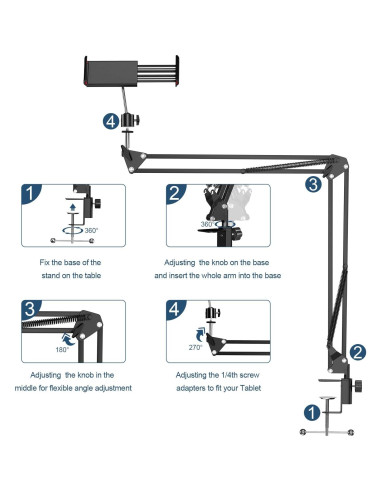 4

3

1

360°

Fix the base of the stand on the table

2

360°

Adjusting the knob on the base and insert the whole arm into the base

3

180°

Adjusting the knob in the middle for flexible angle adjustment

4

270°

Adjusting the 1/4th screw adapters to fit your Tablet

2

1