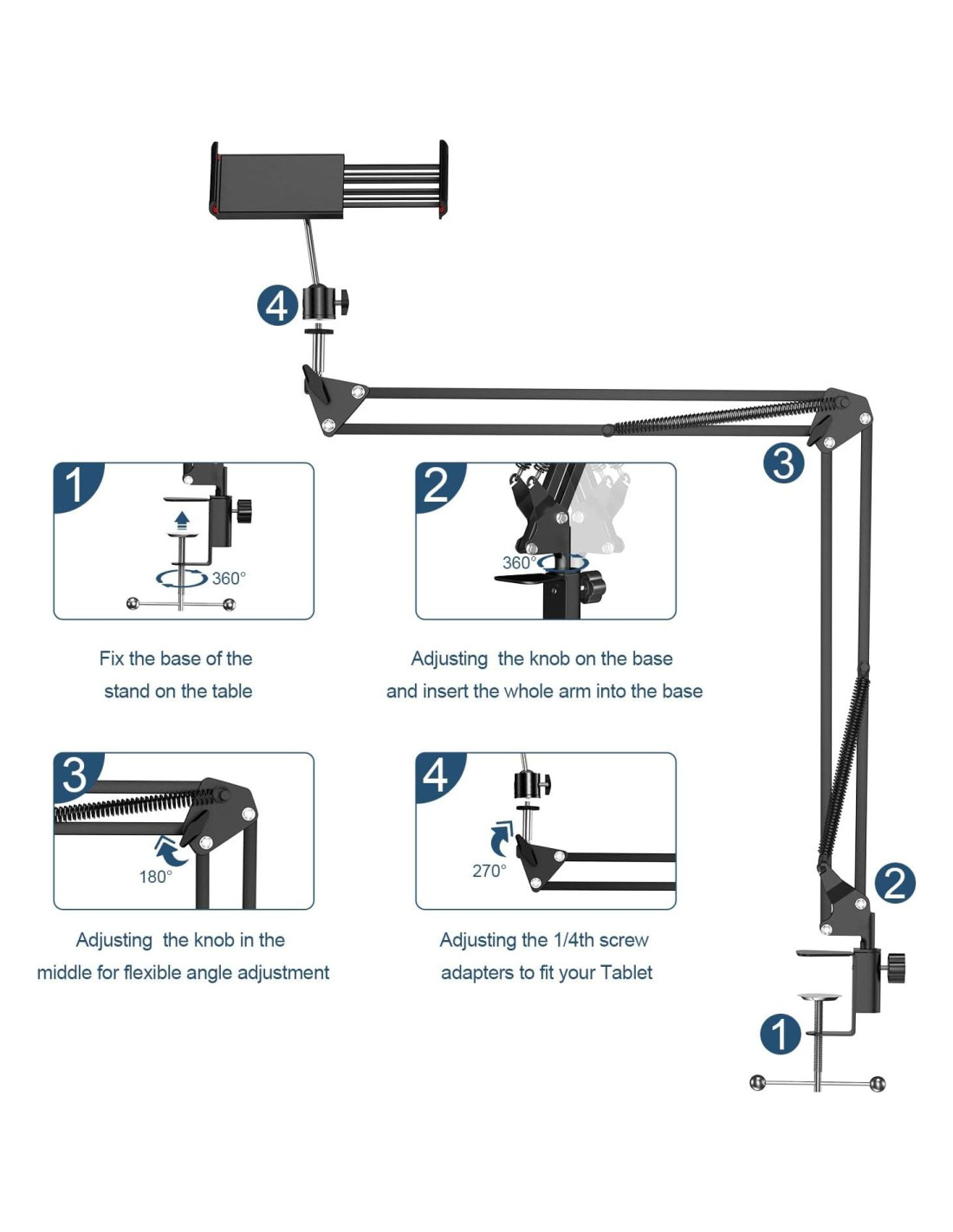 4

3

1

360°

Fix the base of the stand on the table

2

360°

Adjusting the knob on the base and insert the whole arm into the base

3

180°

Adjusting the knob in the middle for flexible angle adjustment

4

270°

Adjusting the 1/4th screw adapters to fit your Tablet

2

1