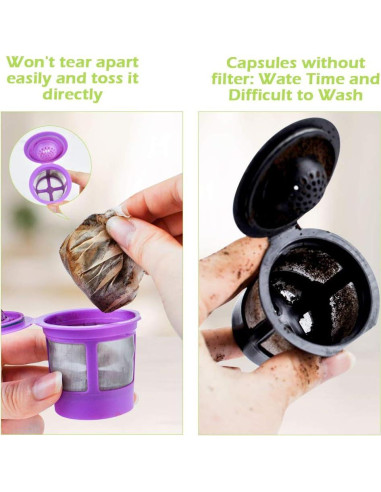 Won't tear apart easily and toss it directly

Capsules without filter: Wate Time and Difficult to Wash