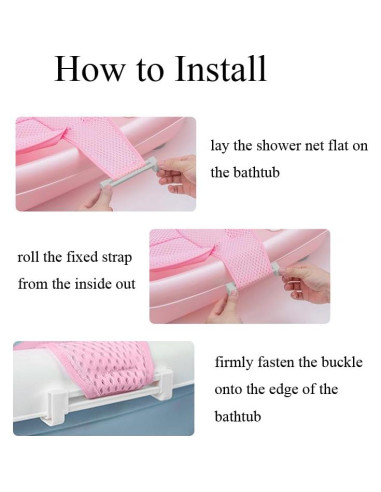 How to Install

lay the shower net flat on the bathtub

roll the fixed strap from the inside out

firmly fasten the buckle onto the edge of the bathtub