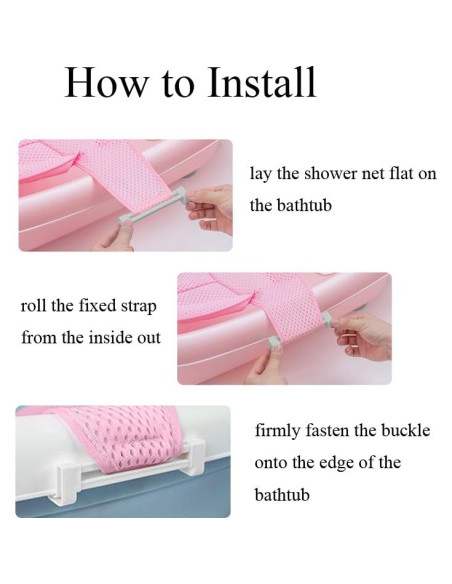 How to Install

lay the shower net flat on the bathtub

roll the fixed strap from the inside out

firmly fasten the buckle onto the edge of the bathtub