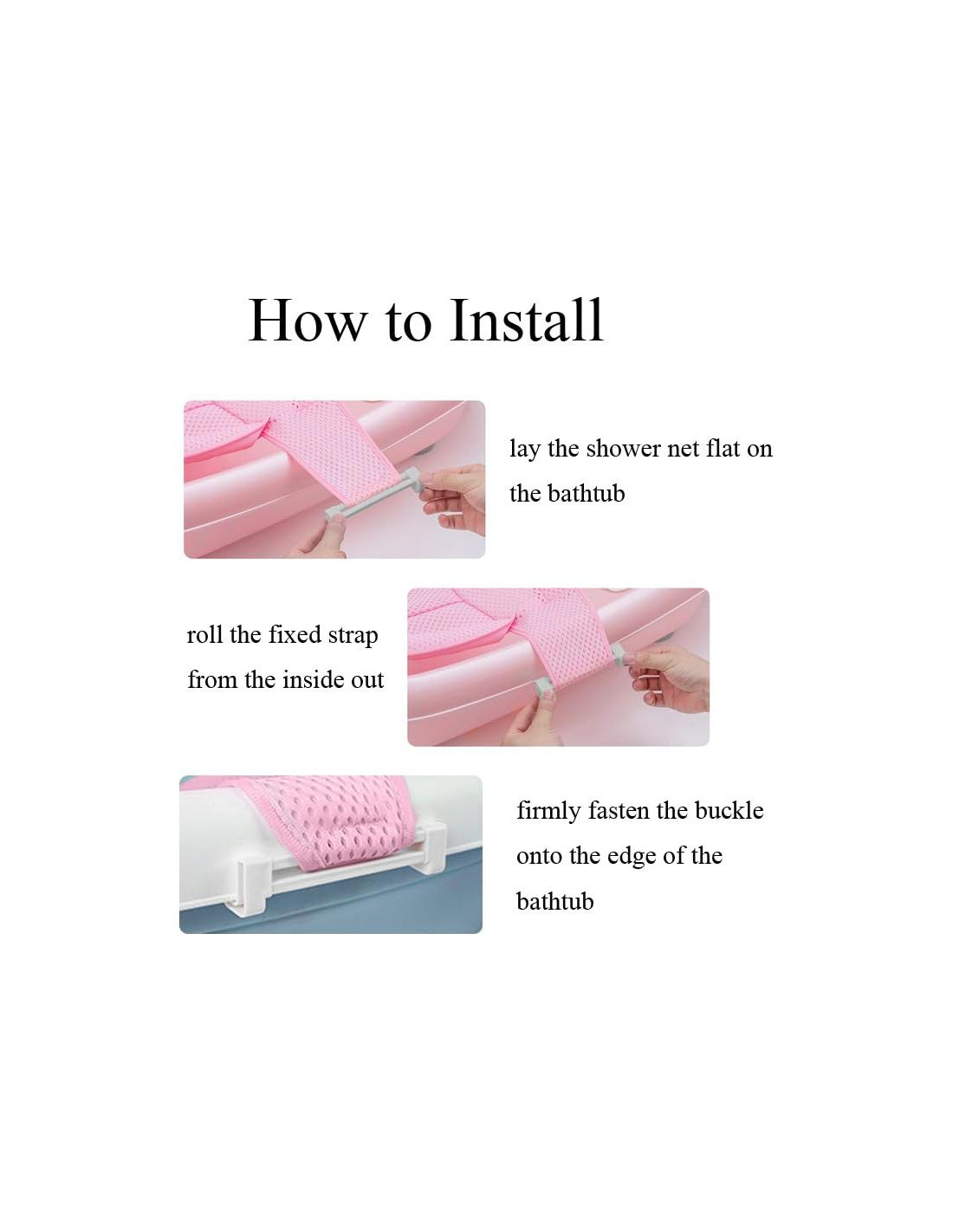 How to Install

lay the shower net flat on the bathtub

roll the fixed strap from the inside out

firmly fasten the buckle onto the edge of the bathtub