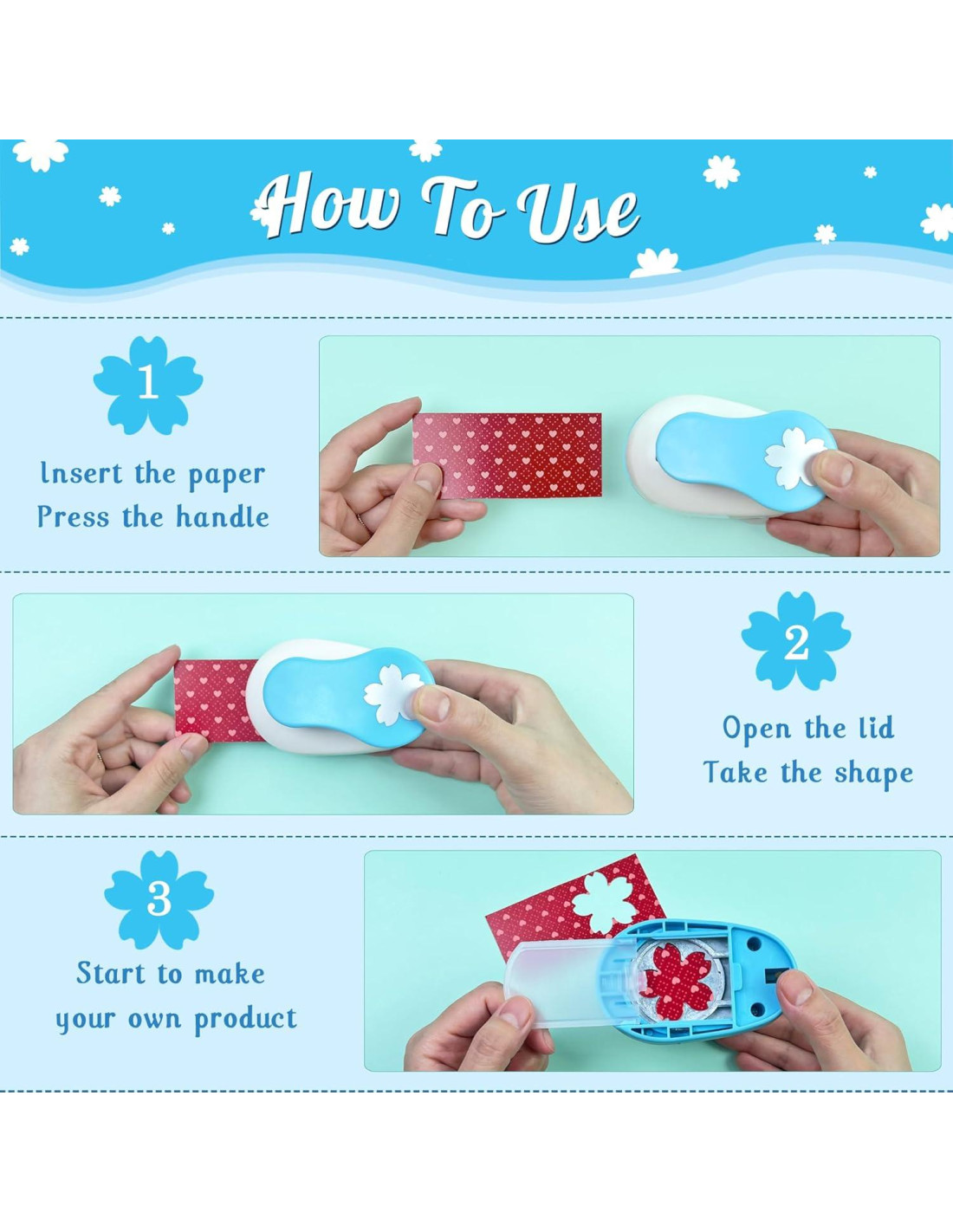 How To Use

1

Insert the paper
Press the handle

2

Open the lid
Take the shape

3

Start to make
your own product