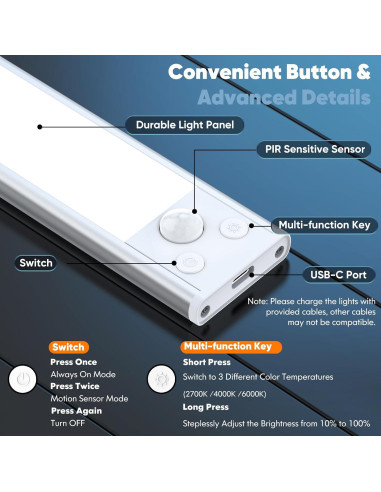 Convenient Button &
Advanced Details

Durable Light Panel

PIR Sensitive Sensor

Multi-function Key

Switch

USB-C Port

Note: Please charge the lights with provided cables, other cables may not be compatible.

Switch
Press Once
Always On Mode
Press Twice
Motion Sensor Mode
Press Again
Turn OFF

Multi-function Key
Short Press
Switch to 3 Different Color Temperatures
(2700K /4000K /6000K)
Long Press
Steplessly Adjust the Brightness from 10% to 100%