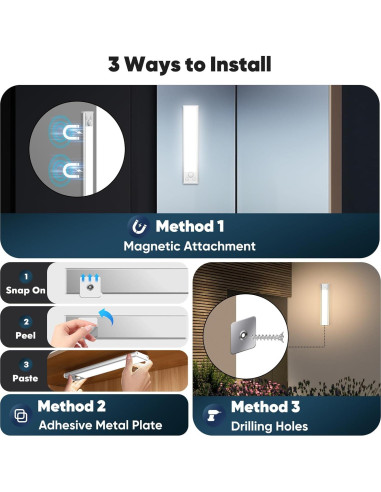 3 Ways to Install

Method 1
Magnetic Attachment

1
Snap On

2
Peel

3
Paste

Method 2
Adhesive Metal Plate

Method 3
Drilling Holes