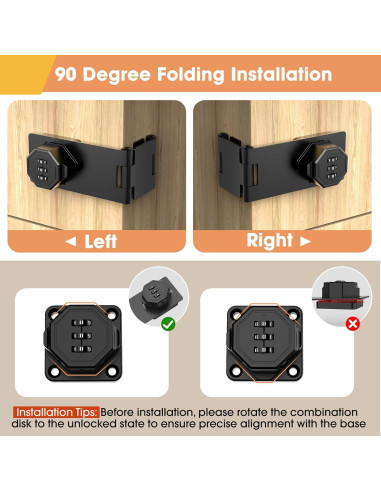 90 Degree Folding Installation

◄ Left

Right ►

Installation Tips: Before installation, please rotate the combination disk to the unlocked state to ensure precise alignment with the base