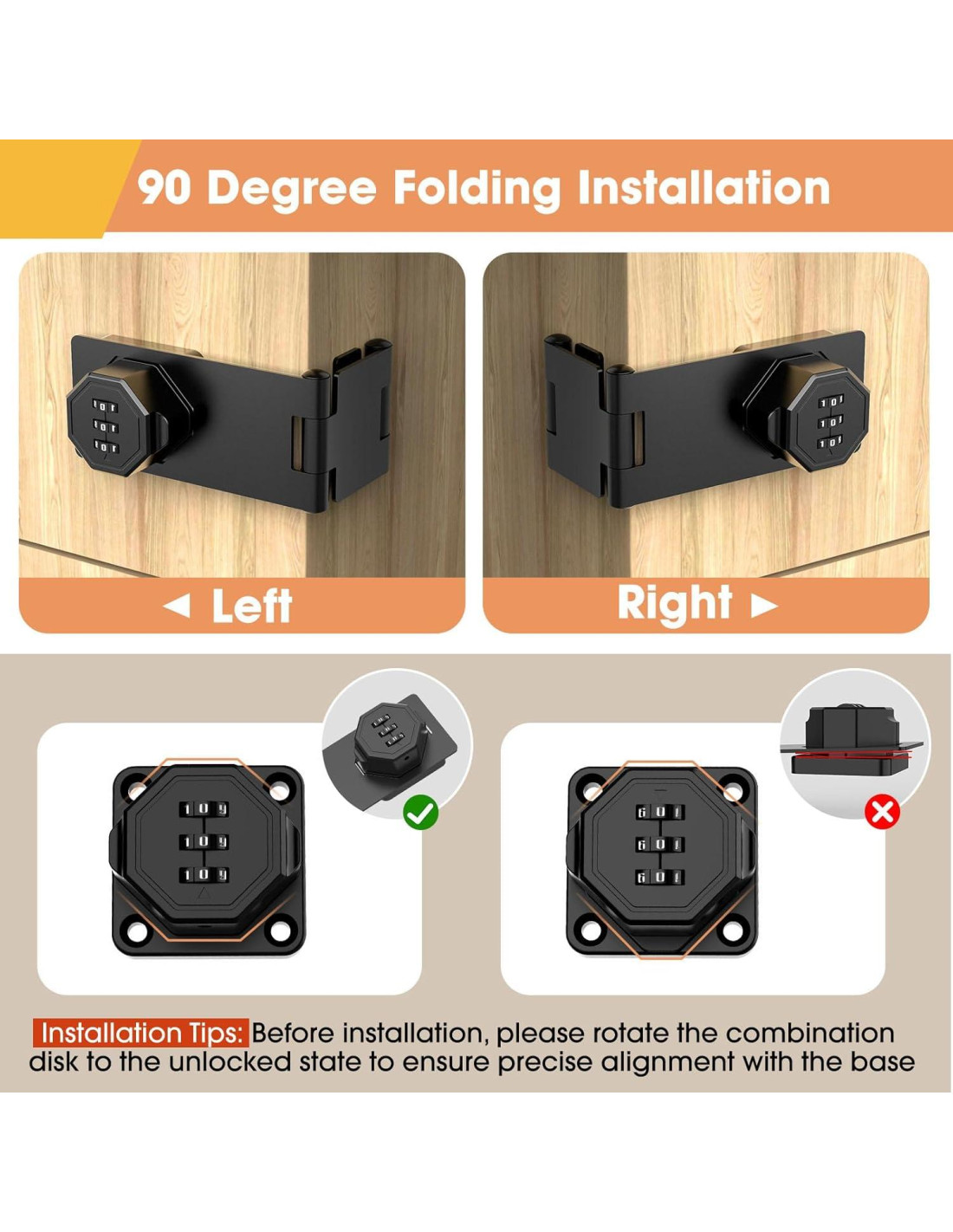 90 Degree Folding Installation

◄ Left

Right ►

Installation Tips: Before installation, please rotate the combination disk to the unlocked state to ensure precise alignment with the base