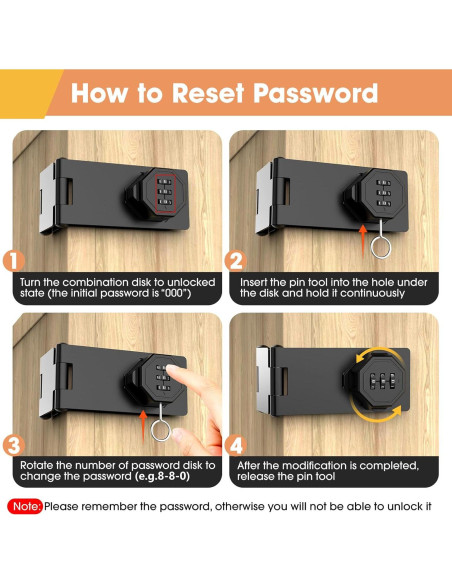 How to Reset Password

1

Turn the combination disk to unlocked state (the initial password is "000")

2

Insert the pin tool into the hole under the disk and hold it continuously

3

Rotate the number of password disk to change the password (e.g.8-8-0)

4

After the modification is completed, release the pin tool

Note: Please remember the password, otherwise you will not be able to unlock it