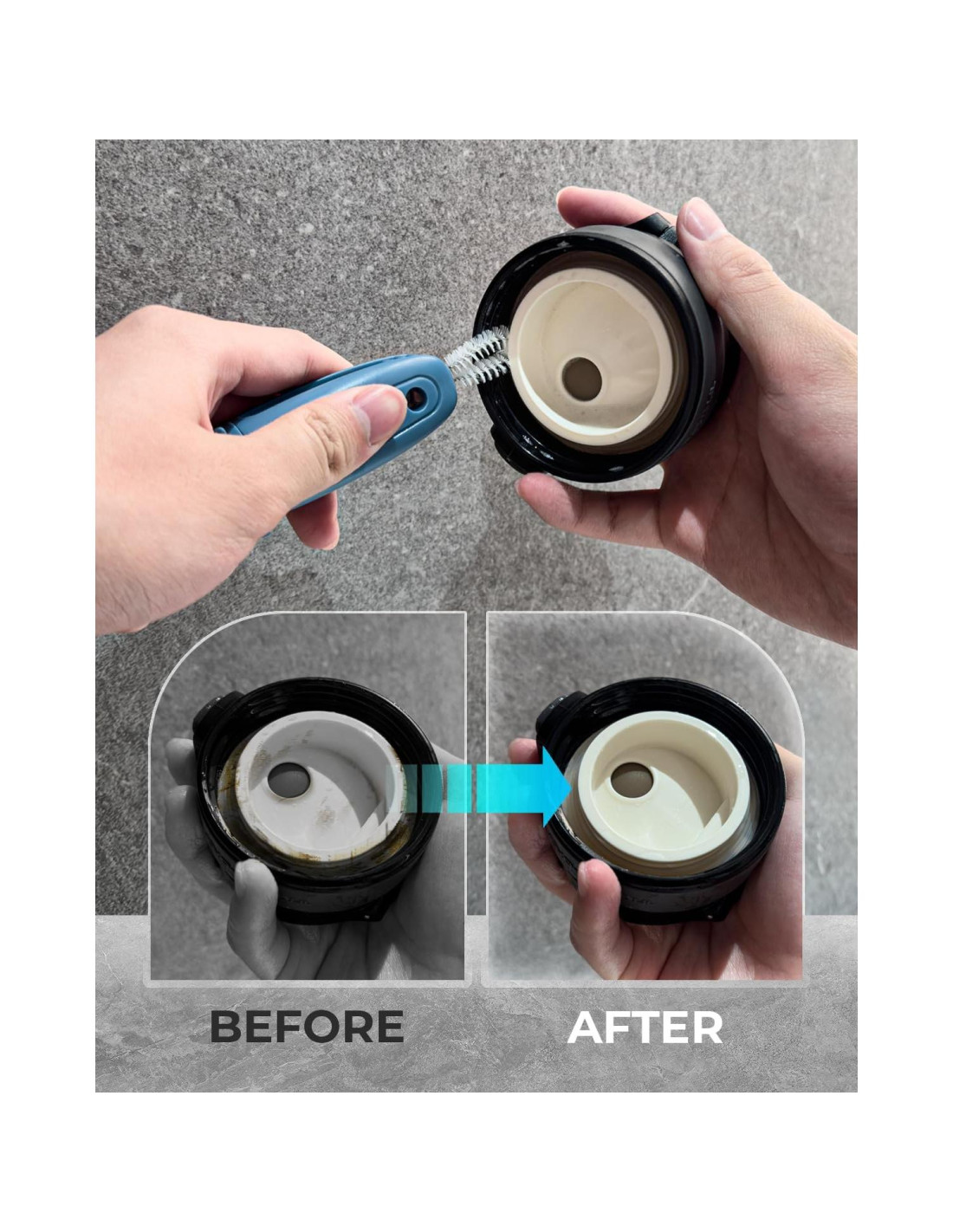 BEFORE

AFTER