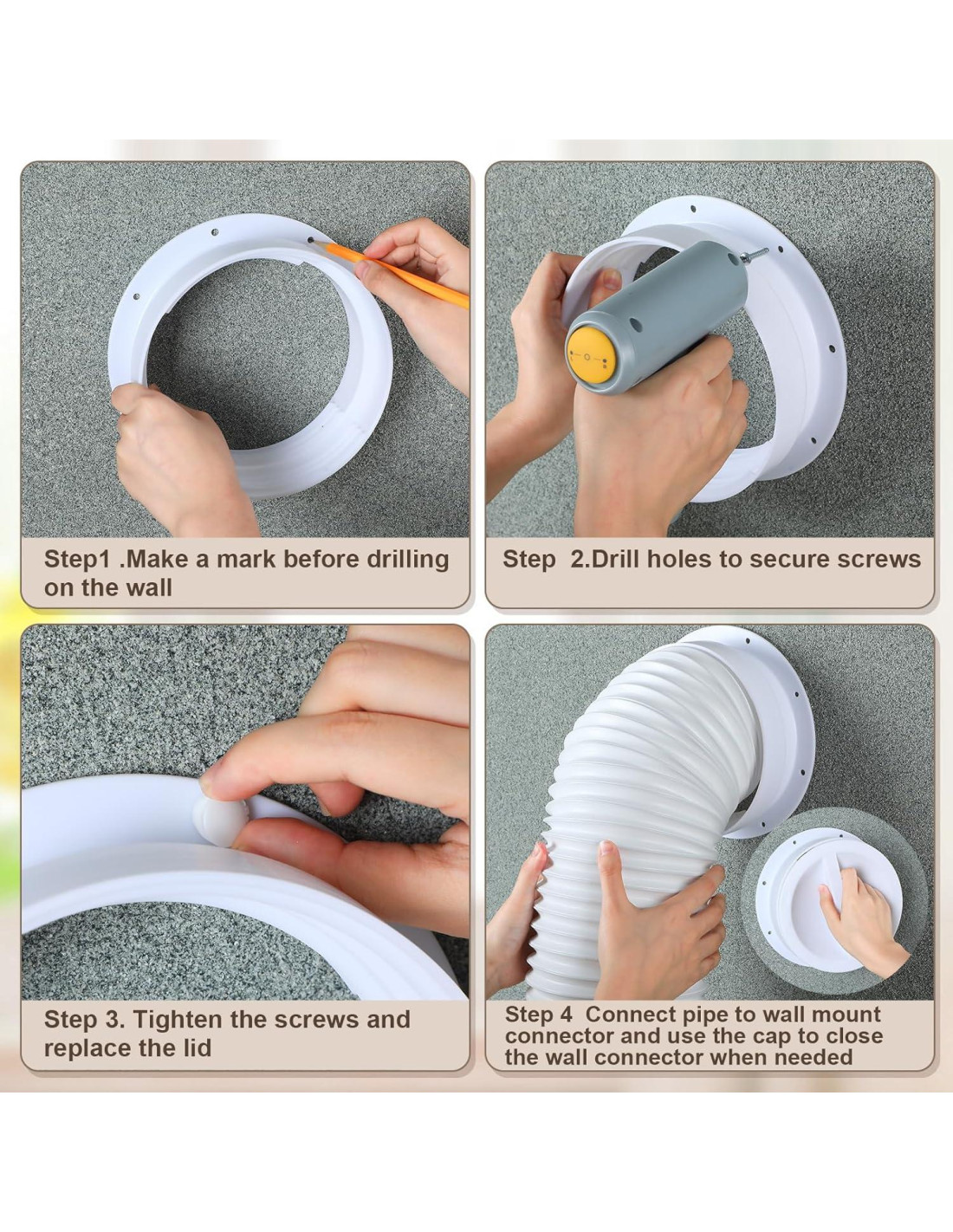 Step1 .Make a mark before drilling on the wall

Step  2.Drill holes to secure screws

Step 3. Tighten the screws and replace the lid

Step 4  Connect pipe to wall mount connector and use the cap to close the wall connector when needed