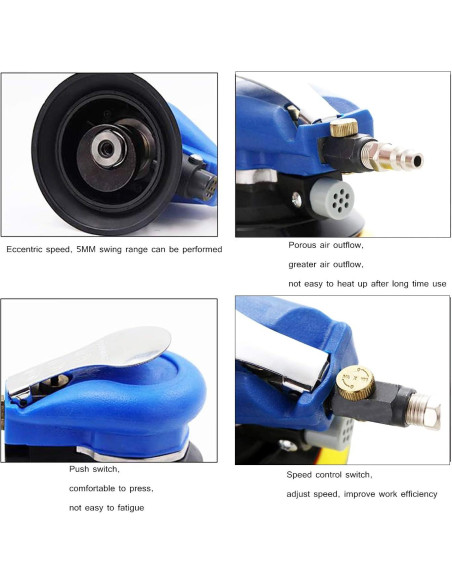 Eccentric speed, 5MM swing range can be performed

Porous air outflow,

greater air outflow,

not easy to heat up after long time use

Push switch,

comfortable to press,

not easy to fatigue

Speed control switch,

adjust speed, improve work efficiency