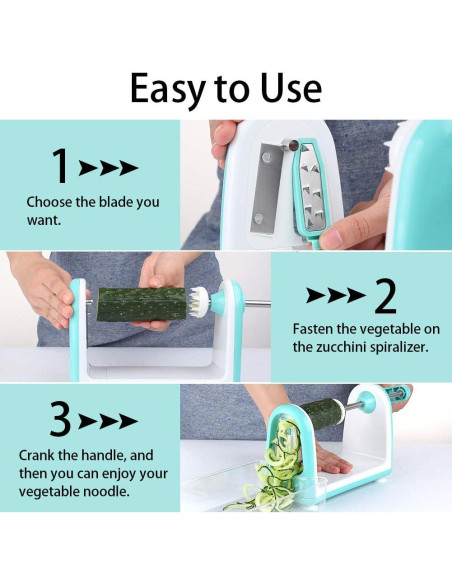 Easy to Use

1

Choose the blade you want.

2

Fasten the vegetable on the zucchini spiralizer.

3

Crank the handle, and then you can enjoy your vegetable noodle.