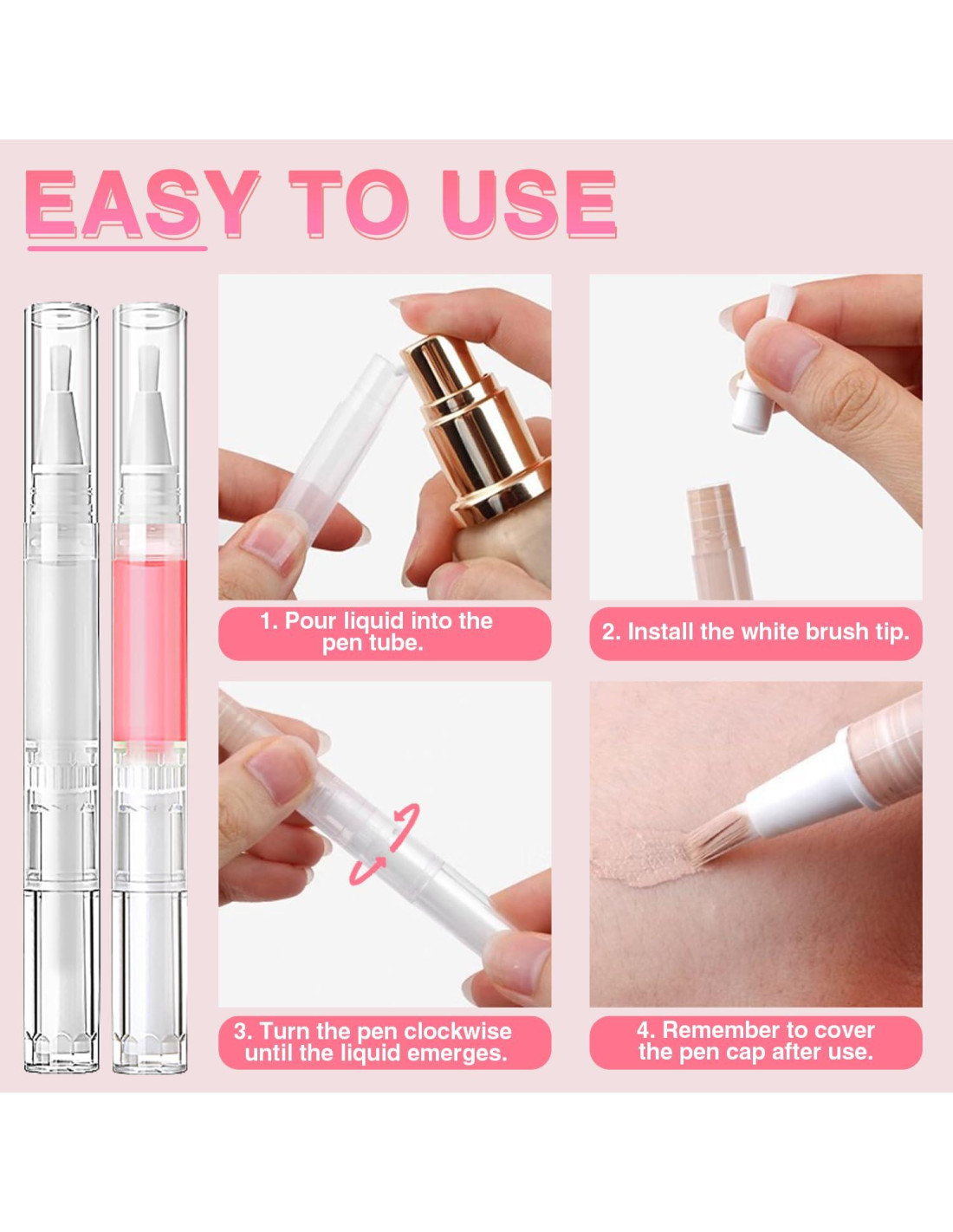 EASY TO USE

1. Pour liquid into the pen tube.

2. Install the white brush tip.

3. Turn the pen clockwise until the liquid emerges.

4. Remember to cover the pen cap after use.