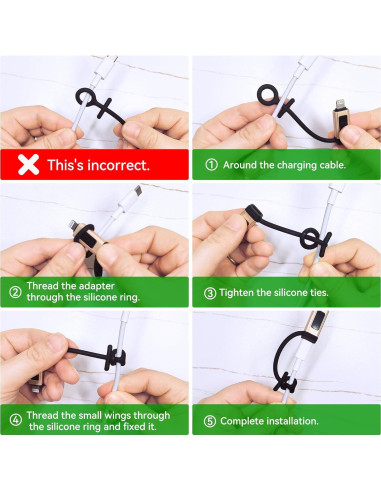 This's incorrect.

① Around the charging cable.

② Thread the adapter through the silicone ring.

③ Tighten the silicone ties.

④ Thread the small wings through the silicone ring and fixed it.

⑤ Complete installation.