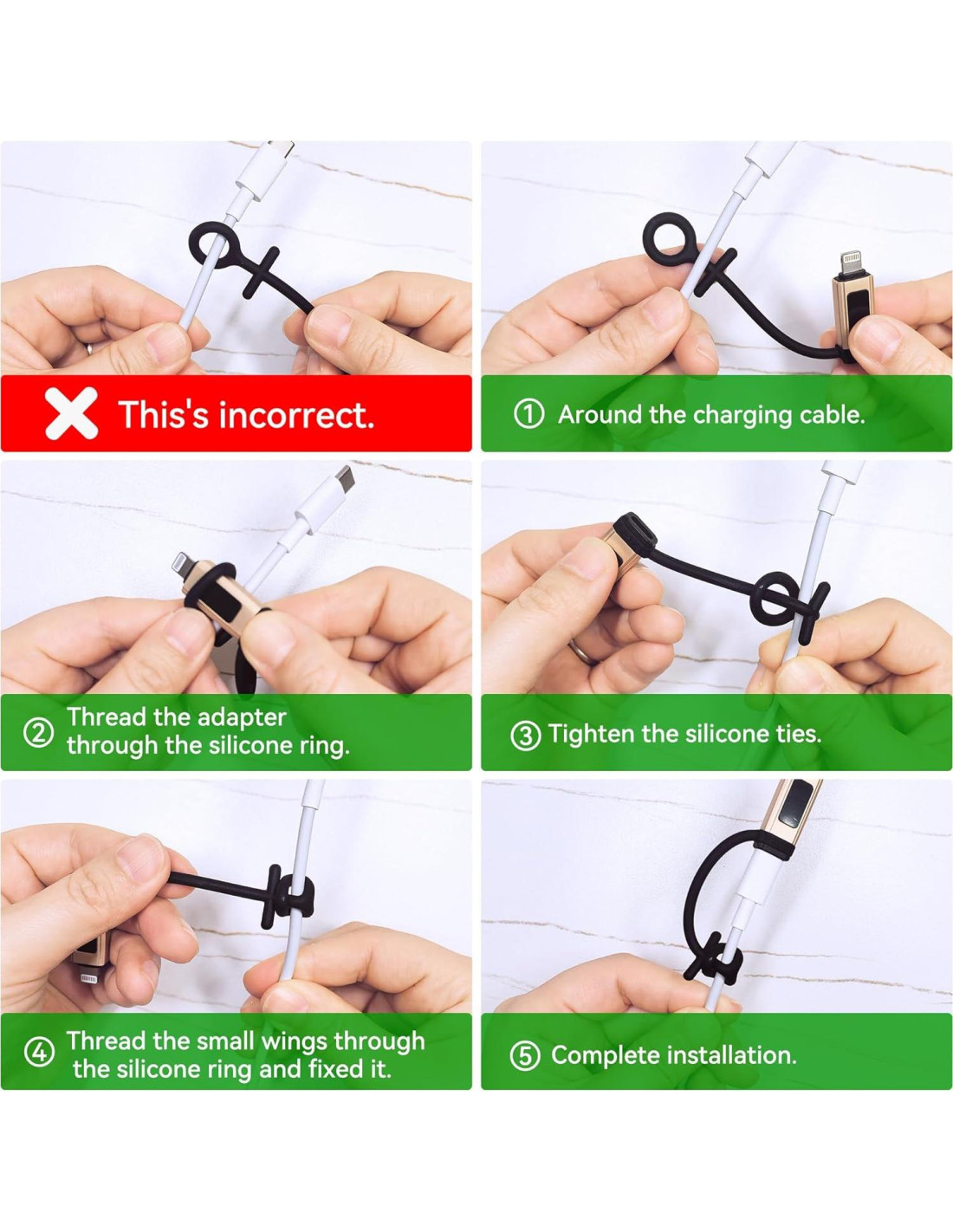 This's incorrect.

① Around the charging cable.

② Thread the adapter through the silicone ring.

③ Tighten the silicone ties.

④ Thread the small wings through the silicone ring and fixed it.

⑤ Complete installation.