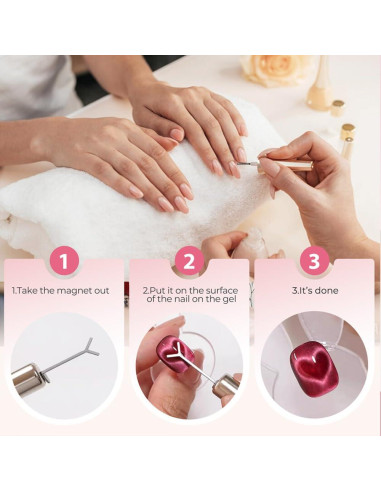 1

1.Take the magnet out

2

2.Put it on the surface of the nail on the gel

3

3.It's done