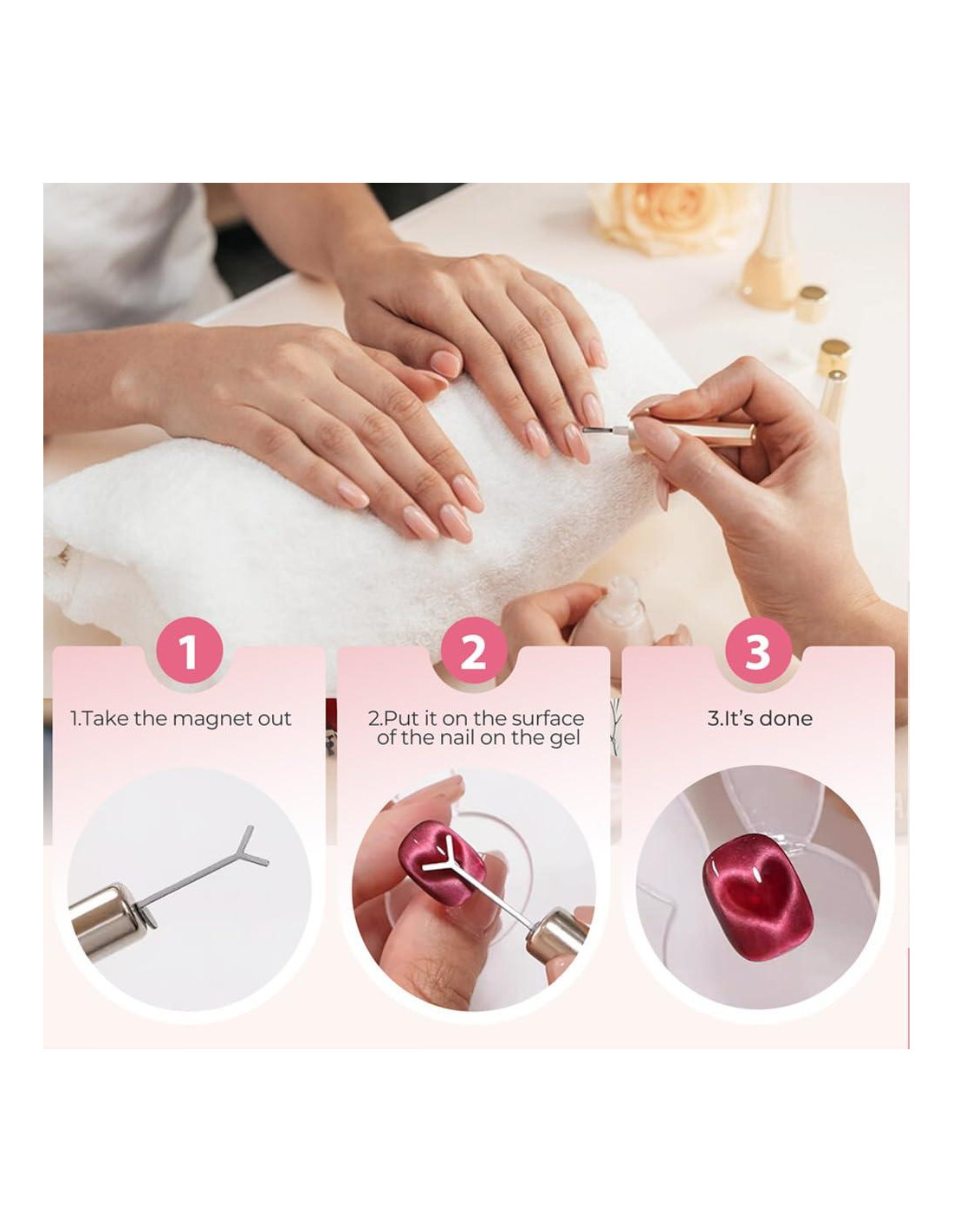 1
1.Take the magnet out

2
2.Put it on the surface of the nail on the gel

3
3.It's done