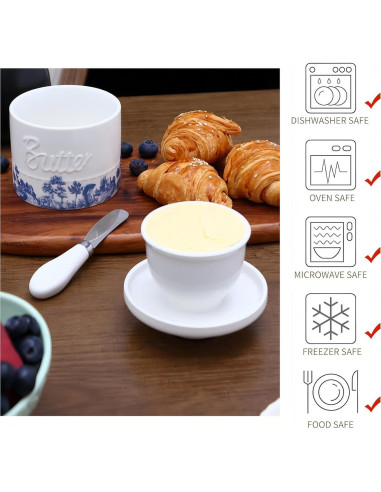 Butter

DISHWASHER SAFE

OVEN SAFE

MICROWAVE SAFE

FREEZER SAFE

FOOD SAFE