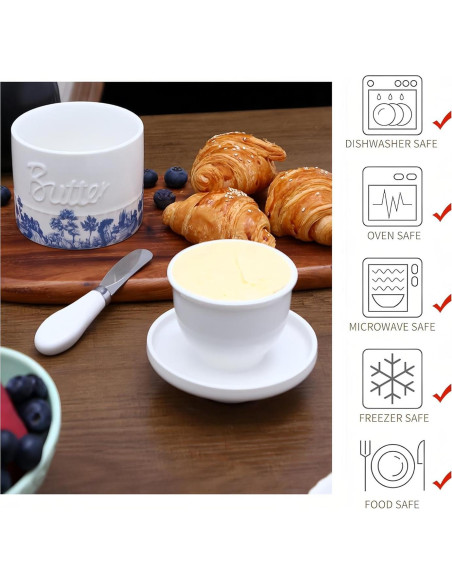 Butter

DISHWASHER SAFE

OVEN SAFE

MICROWAVE SAFE

FREEZER SAFE

FOOD SAFE