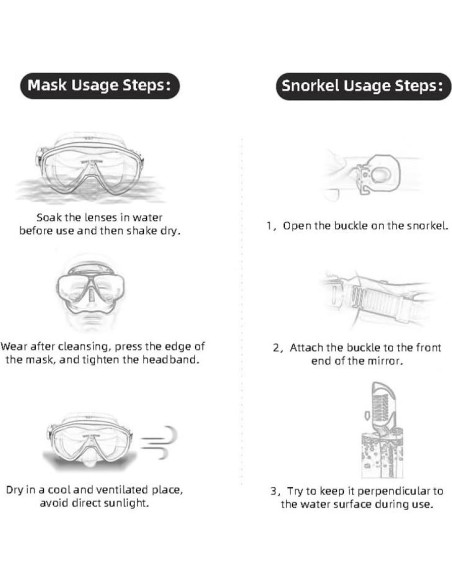 Mask Usage Steps:

Soak the lenses in water before use and then shake dry.

Wear after cleansing, press the edge of the mask, and tighten the headband.

Dry in a cool and ventilated place, avoid direct sunlight.

Snorkel Usage Steps:

1, Open the buckle on the snorkel.

2, Attach the buckle to the front end of the mirror.

3, Try to keep it perpendicular to the water surface during use.