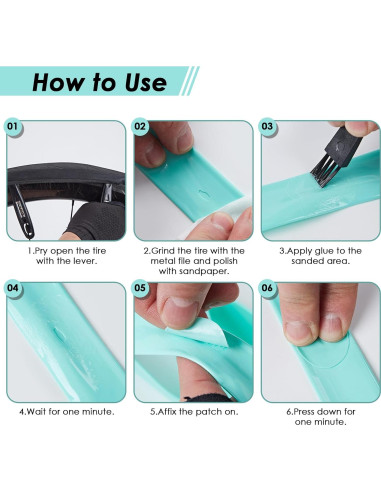 How to Use

01

1.Pry open the tire with the lever.

02

2.Grind the tire with the metal file and polish with sandpaper.

03

3.Apply glue to the sanded area.

04

4.Wait for one minute.

05

5.Affix the patch on.

06

6.Press down for one minute.