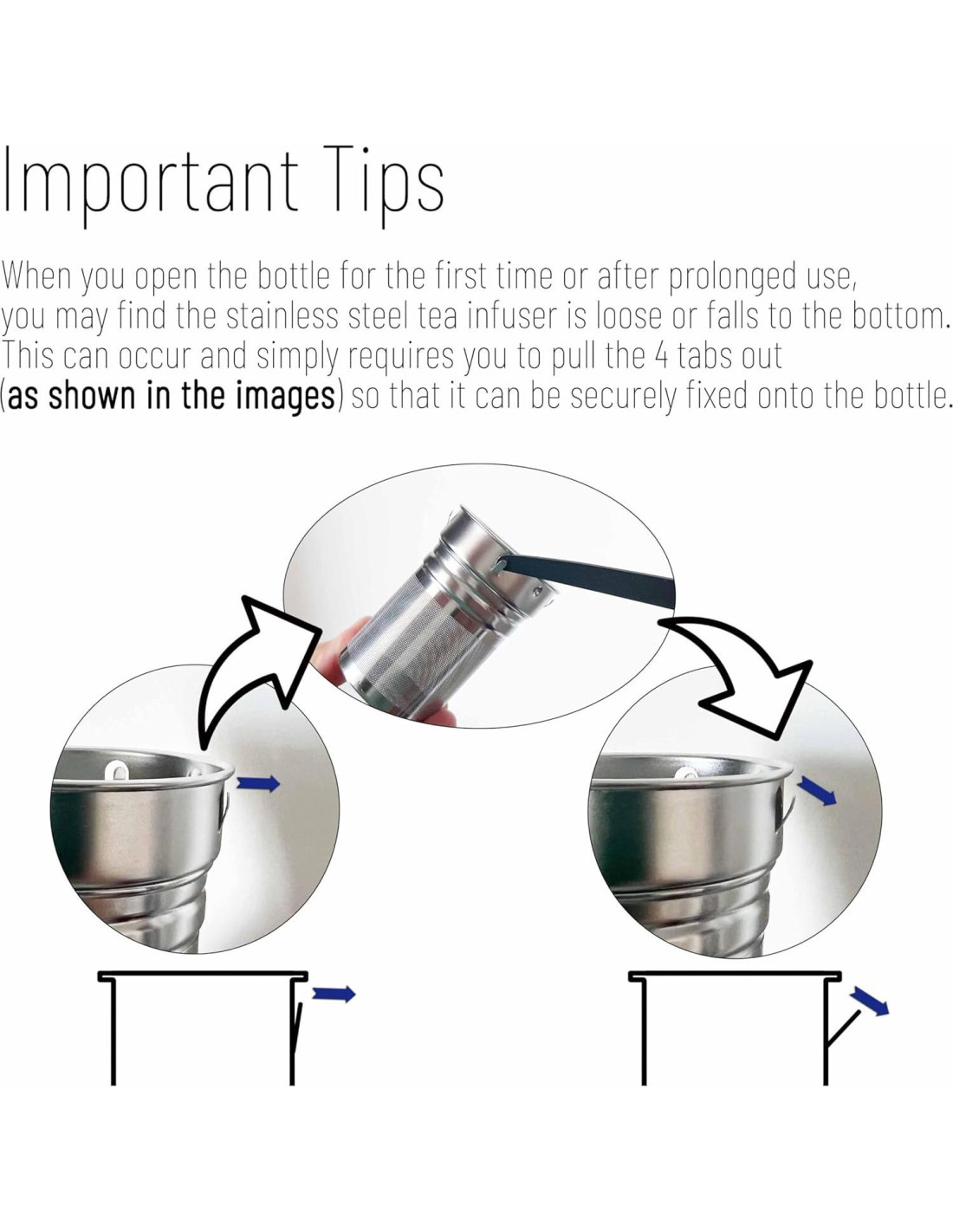 Important Tips

When you open the bottle for the first time or after prolonged use, you may find the stainless steel tea infuser is loose or falls to the bottom. This can occur and simply requires you to pull the 4 tabs out (as shown in the images) so that it can be securely fixed onto the bottle.