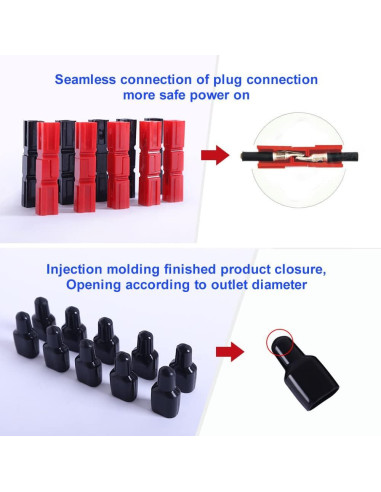 Seamless connection of plug connection more safe power on

Injection molding finished product closure, Opening according to outlet diameter