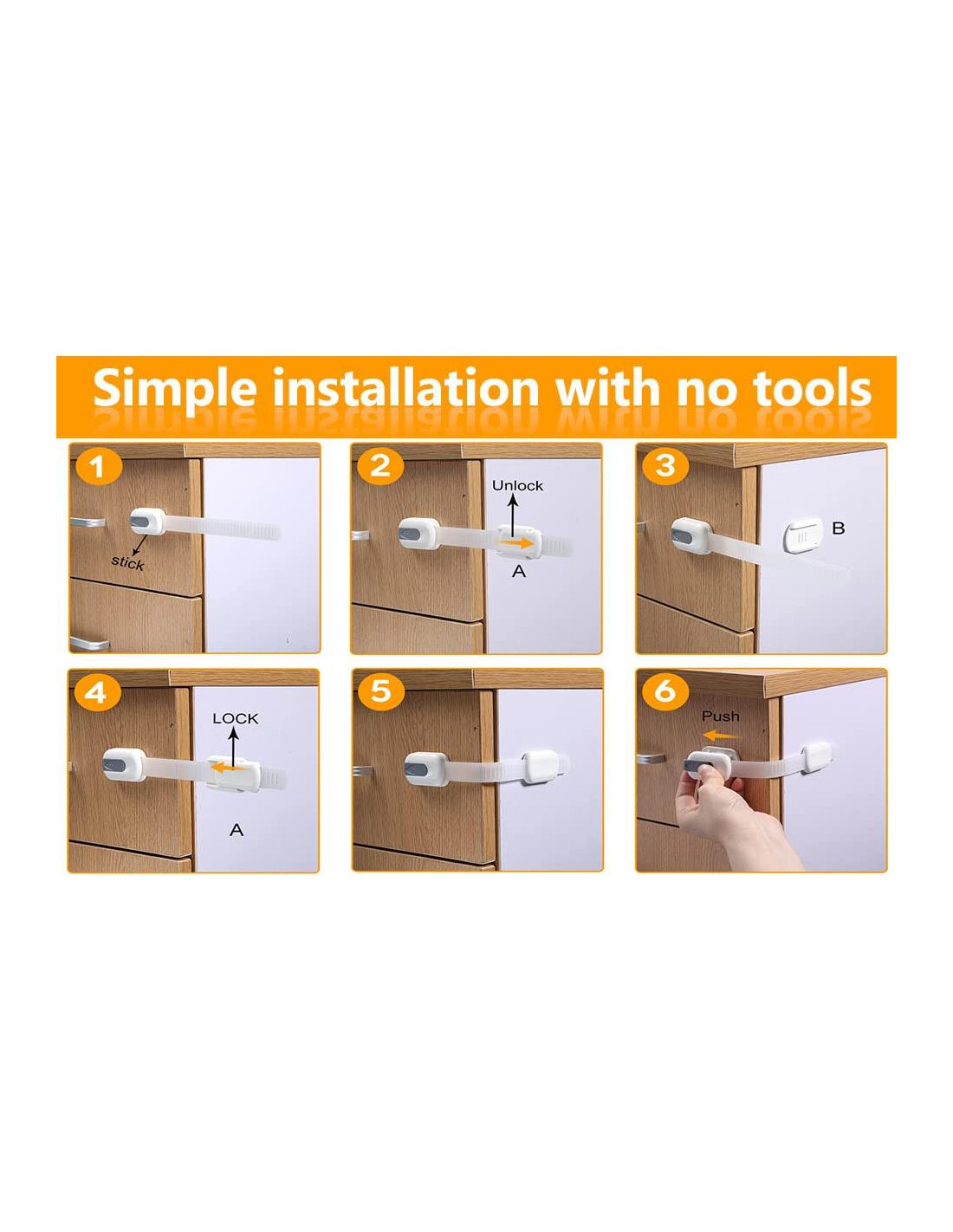 Simple installation with no tools

1

stick

2

Unlock

A

3

B

4

LOCK

A

5

6

Push