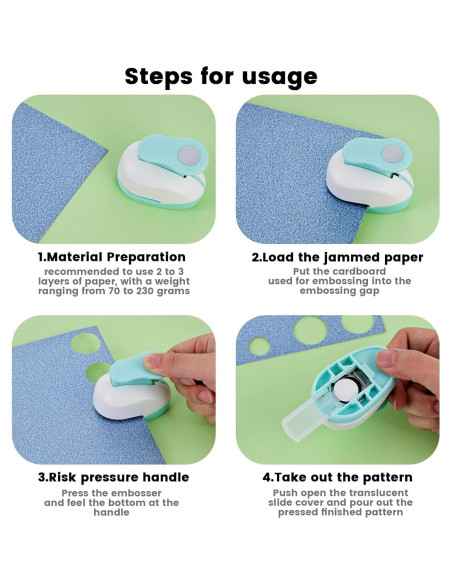 Steps for usage

1.Material Preparation
recommended to use 2 to 3 layers of paper, with a weight ranging from 70 to 230 grams

2.Load the jammed paper
Put the cardboard used for embossing into the embossing gap

3.Risk pressure handle
Press the embosser and feel the bottom at the handle

4.Take out the pattern
Push open the translucent slide cover and pour out the pressed finished pattern