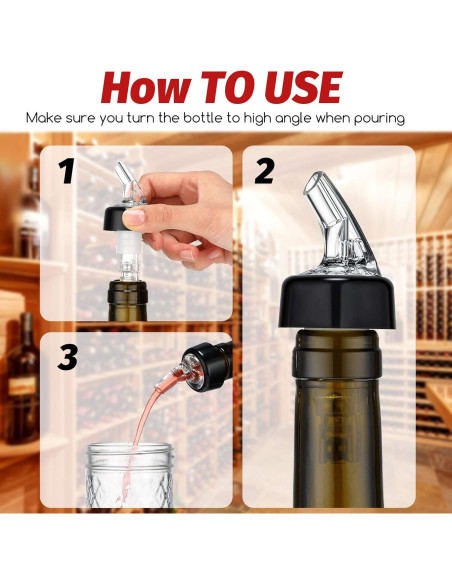 How TO USE

Make sure you turn the bottle to high angle when pouring

1

2

3