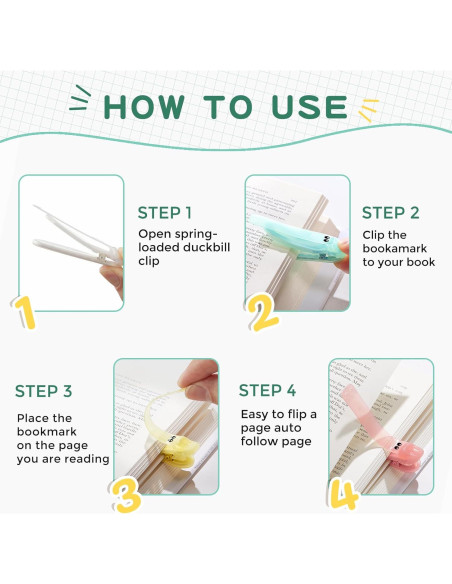 HOW TO USE

1

STEP 1
Open spring-loaded duckbill clip

2

STEP 2
Clip the bookamark to your book

STEP 3
Place the bookmark on the page you are reading

3

STEP 4
Easy to flip a page auto follow page

4