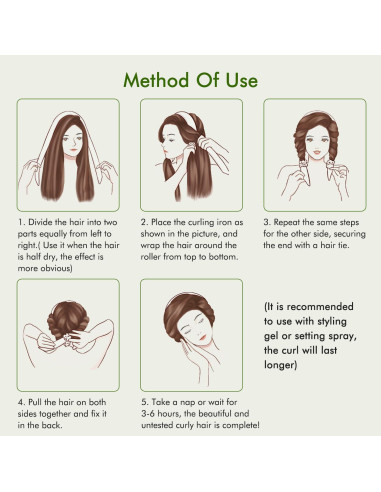 Method Of Use

1. Divide the hair into two parts equally from left to right.( Use it when the hair is half dry, the effect is more obvious)

2. Place the curling iron as shown in the picture, and wrap the hair around the roller from top to bottom.

3. Repeat the same steps for the other side, securing the end with a hair tie.

4. Pull the hair on both sides together and fix it in the back.

5. Take a nap or wait for 3-6 hours, the beautiful and untested curly hair is complete!

(It is recommended to use with styling gel or setting spray, the curl will last longer)