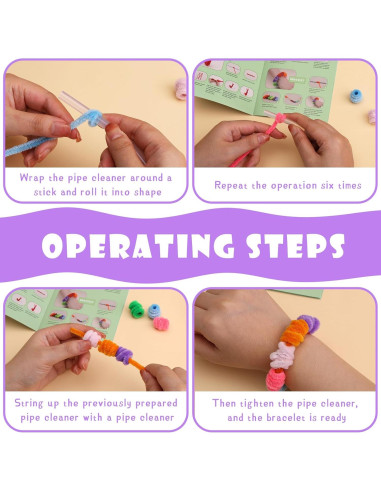 Wrap the pipe cleaner around a stick and roll it into shape

Repeat the operation six times

OPERATING STEPS

String up the previously prepared pipe cleaner with a pipe cleaner

Then tighten the pipe cleaner, and the bracelet is ready