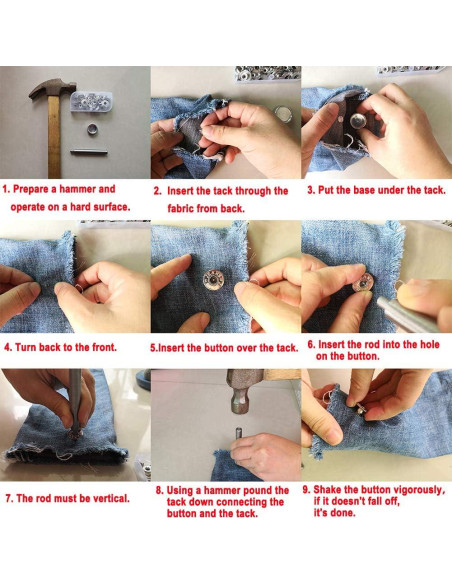 1. Prepare a hammer and operate on a hard surface.

2. Insert the tack through the fabric from back.

3. Put the base under the tack.

4. Turn back to the front.

5.Insert the button over the tack.

6. Insert the rod into the hole on the button.

7. The rod must be vertical.

8. Using a hammer pound the tack down connecting the button and the tack.

9. Shake the button vigorously, if it doesn't fall off, it's done.