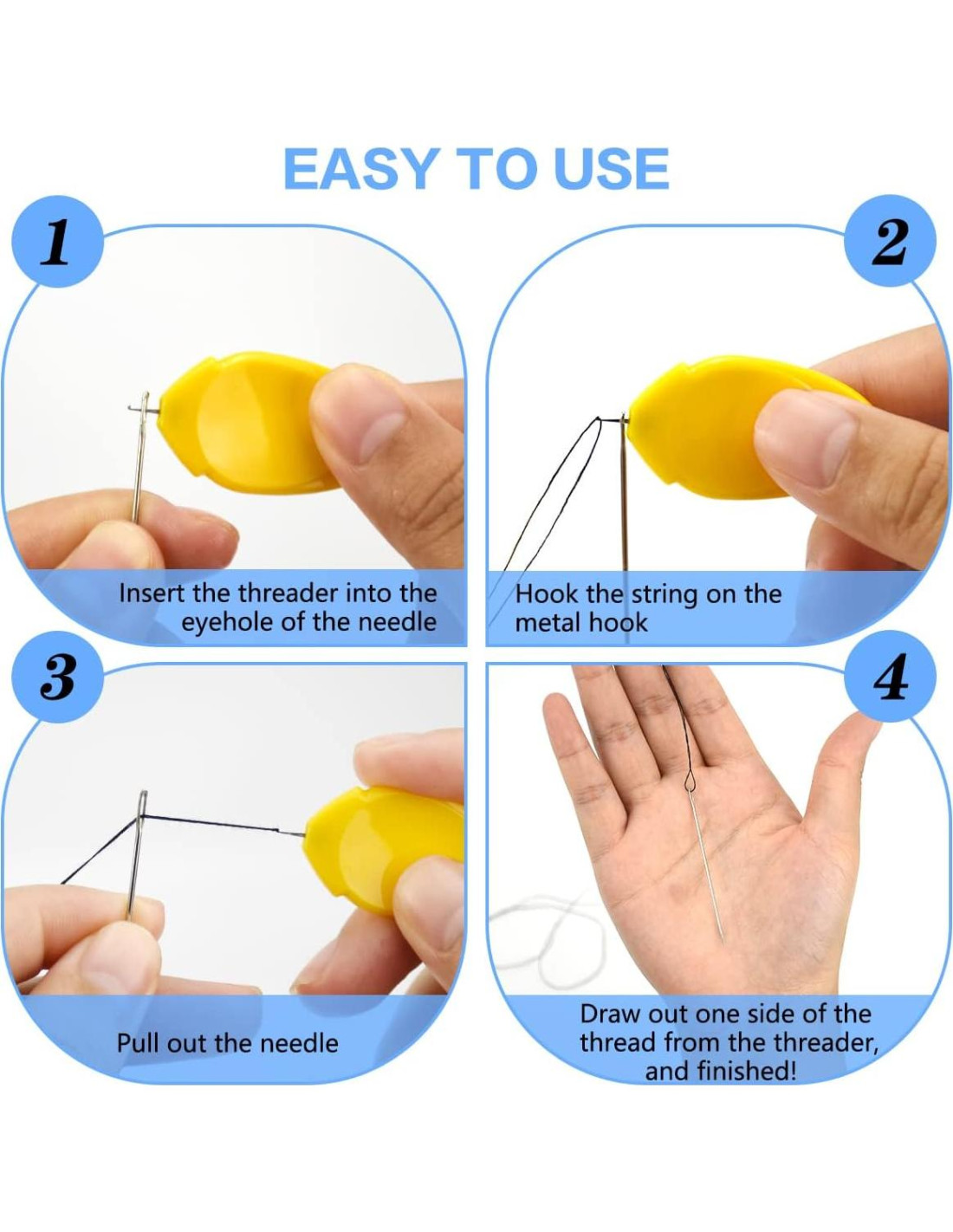 EASY TO USE

1

Insert the threader into the eyehole of the needle

2

Hook the string on the metal hook

3

Pull out the needle

4

Draw out one side of the thread from the threader, and finished!