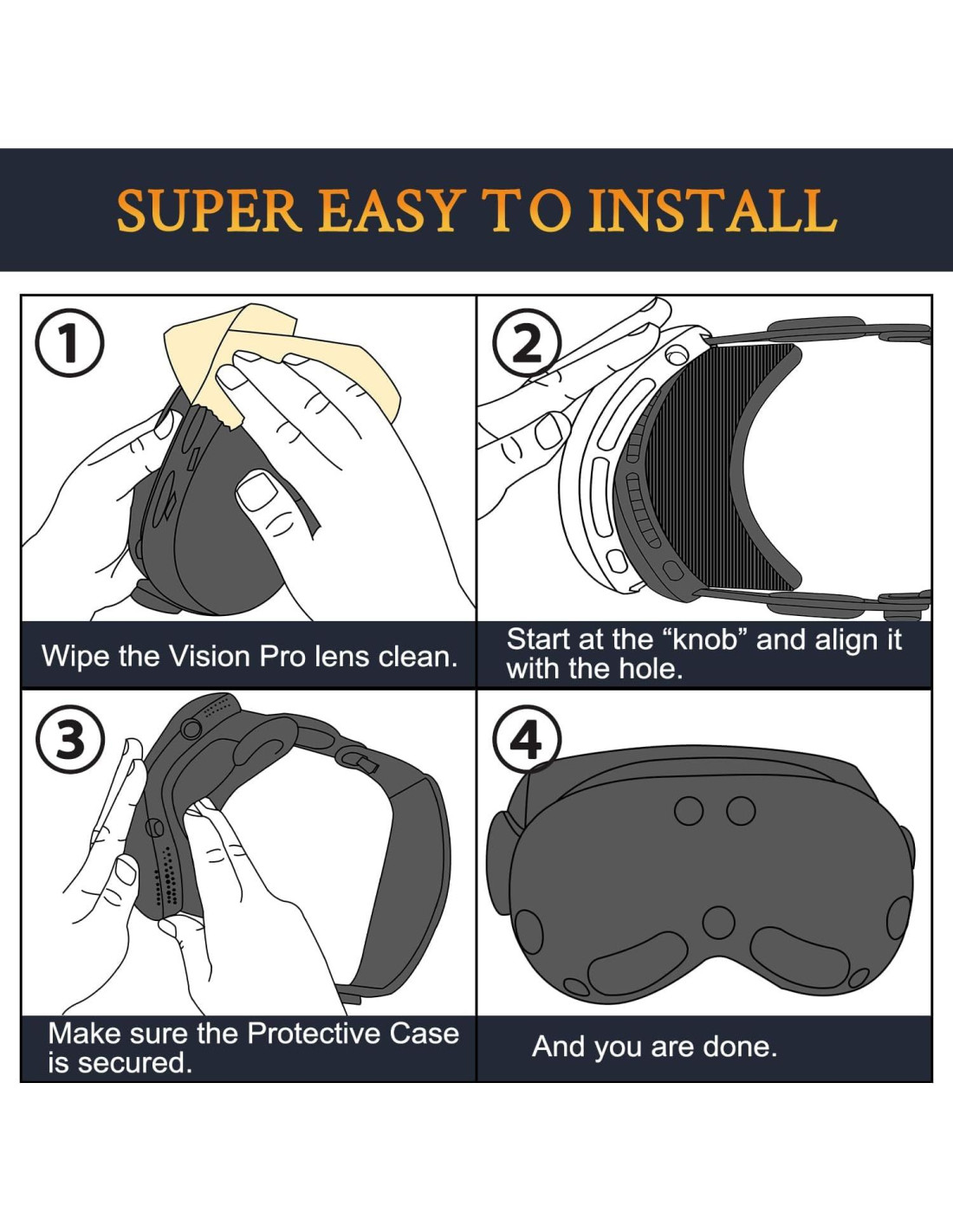 SUPER EASY TO INSTALL

①

Wipe the Vision Pro lens clean.

②

Start at the “knob” and align it with the hole.

③

Make sure the Protective Case is secured.

④

And you are done.