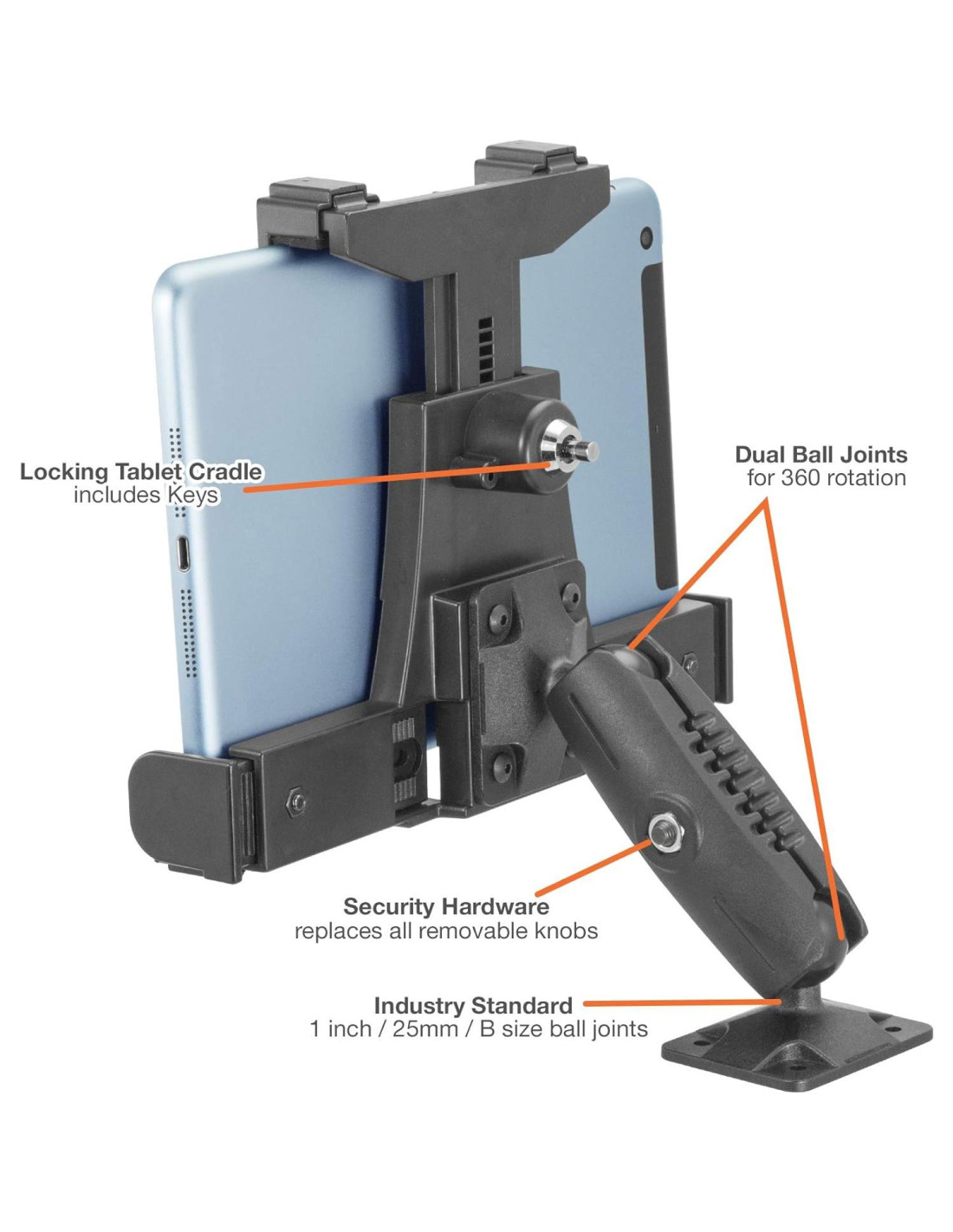 Locking Tablet Cradle
includes Keys

Dual Ball Joints
for 360 rotation

Security Hardware
replaces all removable knobs

Industry Standard
1 inch / 25mm / B size ball joints