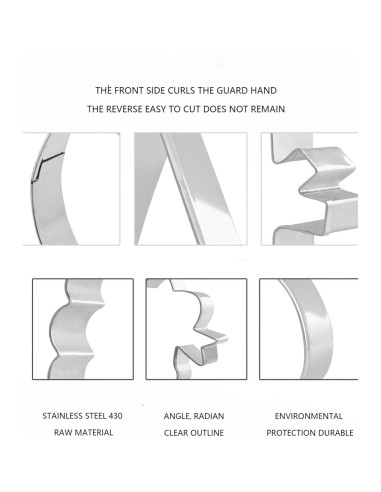 THÈ FRONT SIDE CURLS THE GUARD HAND

THE REVERSE EASY TO CUT DOES NOT REMAIN

STAINLESS STEEL 430
RAW MATERIAL

ANGLE, RADIAN
CLEAR OUTLINE

ENVIRONMENTAL
PROTECTION DURABLE