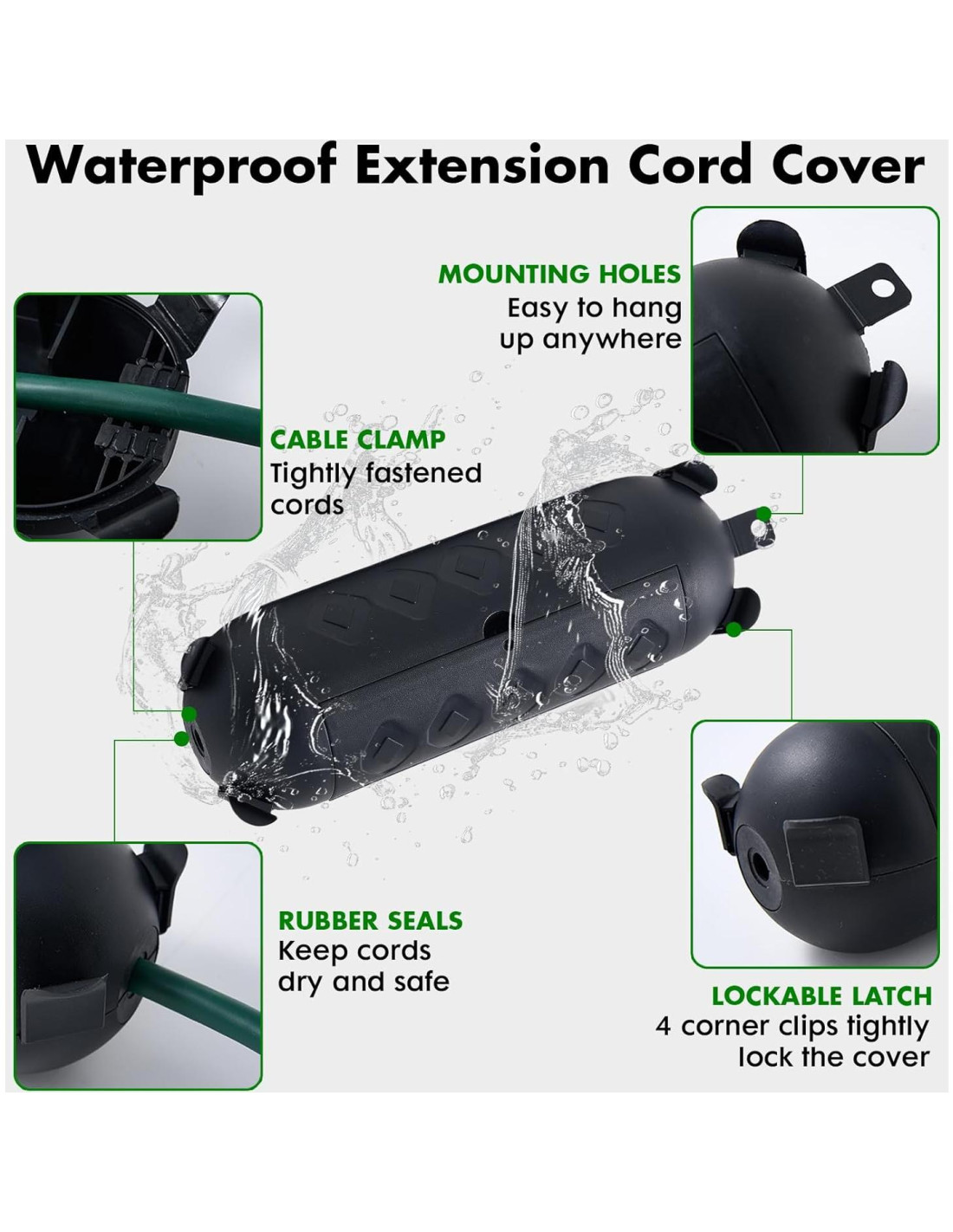 Waterproof Extension Cord Cover

MOUNTING HOLES
Easy to hang up anywhere

CABLE CLAMP
Tightly fastened cords

RUBBER SEALS
Keep cords dry and safe

LOCKABLE LATCH
4 corner clips tightly lock the cover