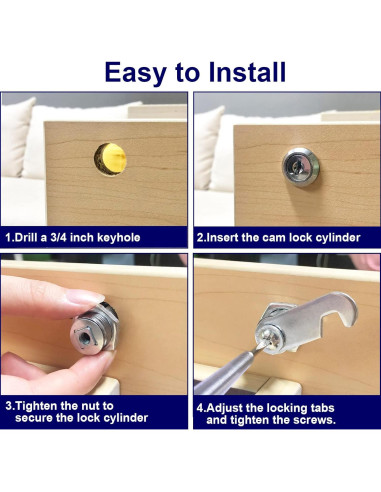 Easy to Install

1.Drill a 3/4 inch keyhole

2.Insert the cam lock cylinder

3.Tighten the nut to secure the lock cylinder

4.Adjust the locking tabs and tighten the screws.