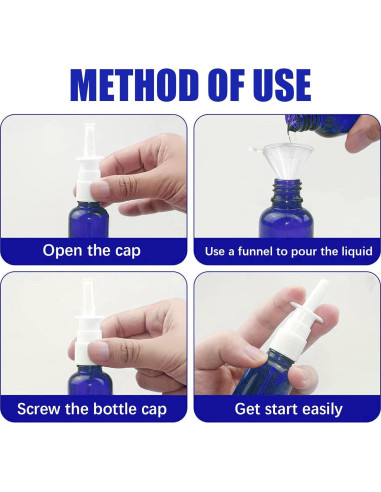 METHOD OF USE

Open the cap

Use a funnel to pour the liquid

Screw the bottle cap

Get start easily