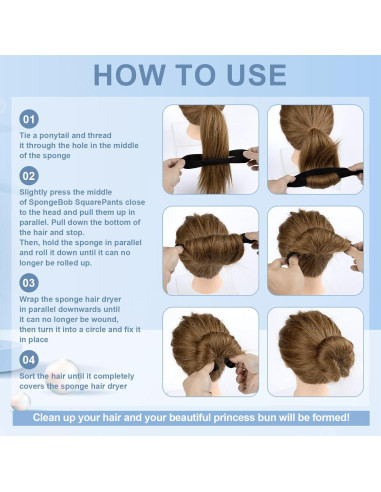 HOW TO USE

01

Tie a ponytail and thread it through the hole in the middle of the sponge

02

Slightly press the middle of SpongeBob SquarePants close to the head and pull them up in parallel. Pull down the bottom of the hair and stop.
Then, hold the sponge in parallel and roll it down until it can no longer be rolled up.

03

Wrap the sponge hair dryer in parallel downwards until it can no longer be wound, then turn it into a circle and fix it in place

04

Sort the hair until it completely covers the sponge hair dryer

Clean up your hair and your beautiful princess bun will be formed!