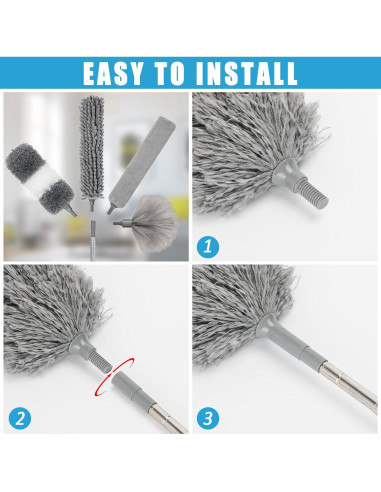 EASY TO INSTALL

1

2

3