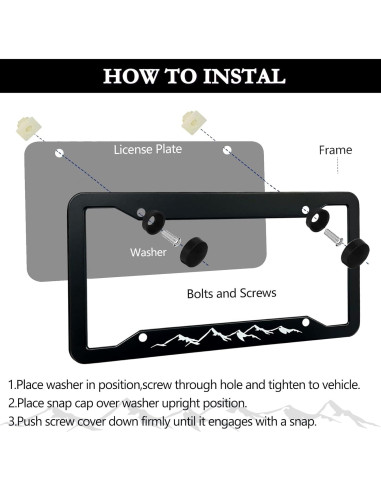 HOW TO INSTAL

License Plate

Frame

Washer

Bolts and Screws

1.Place washer in position,screw through hole and tighten to vehicle.
2.Place snap cap over washer upright position.
3.Push screw cover down firmly until it engages with a snap.