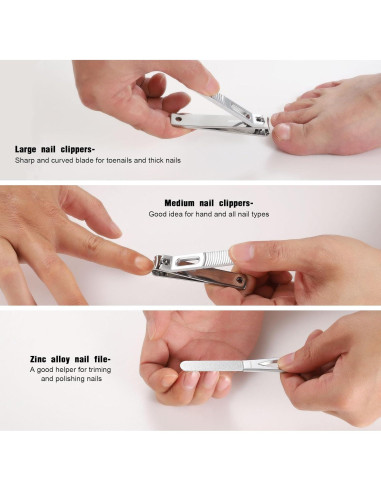 Large nail clippers-
Sharp and curved blade for toenails and thick nails

Medium nail clippers-
Good idea for hand and all nail types

Zinc alloy nail file-
A good helper for triming and polishing nails