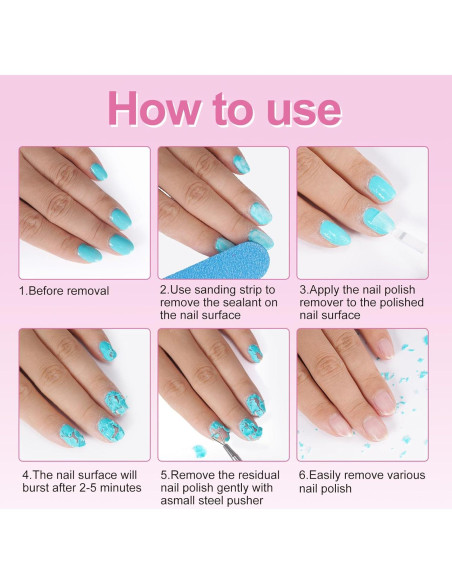 How to use

1.Before removal

2.Use sanding strip to remove the sealant on the nail surface

3.Apply the nail polish remover to the polished nail surface

4.The nail surface will burst after 2-5 minutes

5.Remove the residual nail polish gently with asmall steel pusher

6.Easily remove various nail polish