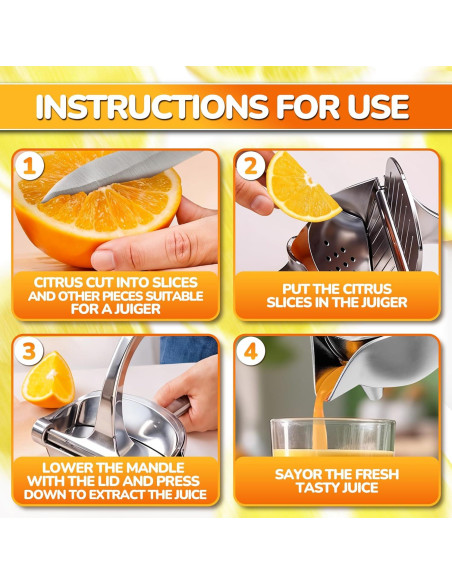 INSTRUCTIONS FOR USE

1

CITRUS CUT INTO SLICES AND OTHER PIECES SUITABLE FOR A JUIGER

2

PUT THE CITRUS SLICES IN THE JUIGER

3

LOWER THE MANDLE WITH THE LID AND PRESS DOWN TO EXTRACT THE JUICE

4

SAYOR THE FRESH TASTY JUICE